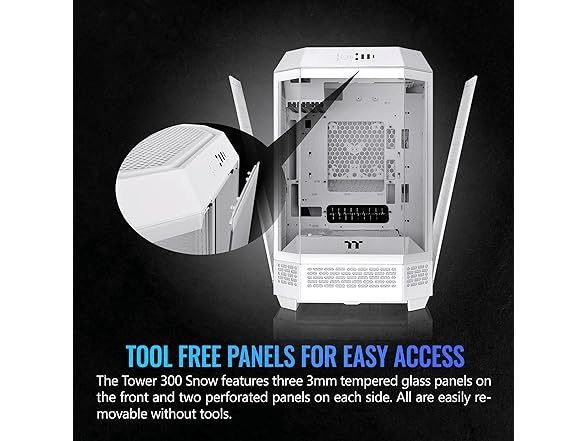 TOOL FREE PANELS FOR EASY ACCESS

The Tower 300 Snow features three 3mm tempered glass panels on the front and two perforated panels on each side. All are easily removable without tools.